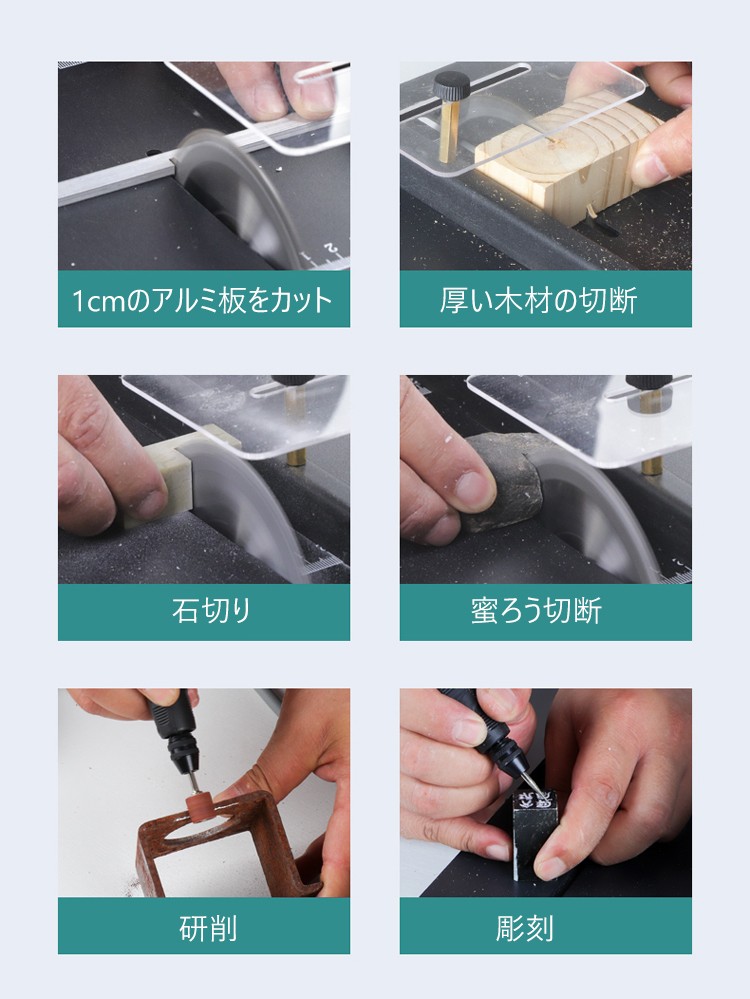 1cmのアルミ板をカット

厚い木材の切断

石切り

蜜ろう切断

研削

彫刻